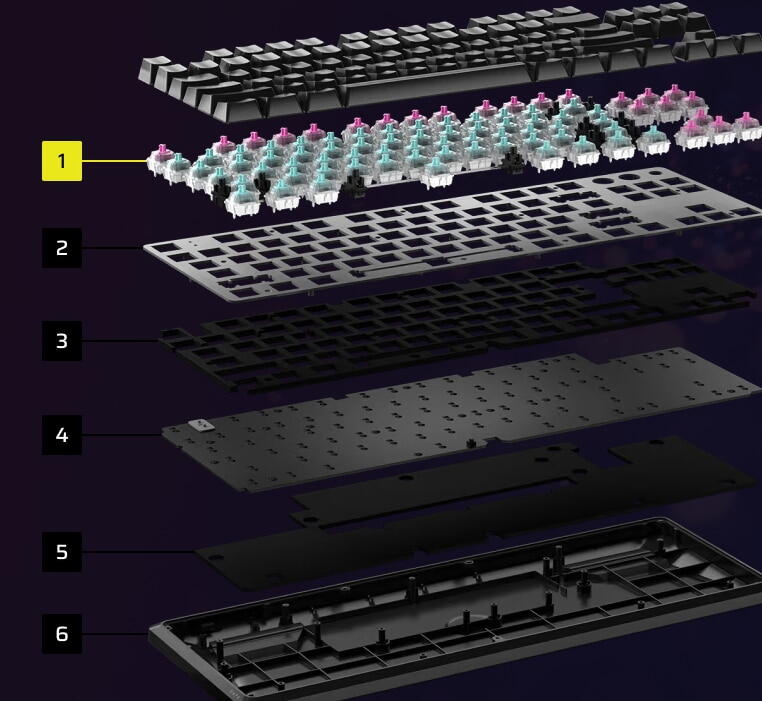 1

2

3

4

5

6