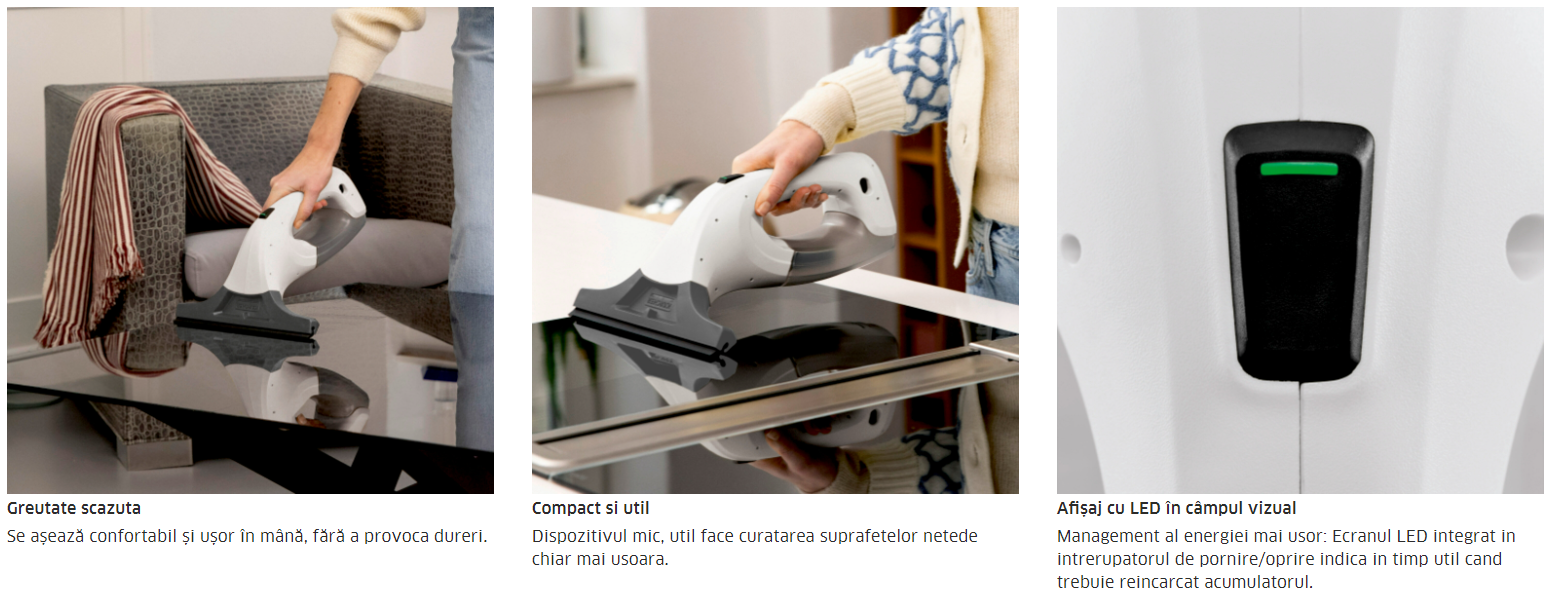 Greutate scazuta

Se așează confortabil și ușor în mână, fără a provoca dureri.

Compact si util

Dispozitivul mic, util face curatarea suprafetelor netede chiar mai usoara.

Afișaj cu LED în câmpul vizual

Management al energiei mai usor: Ecranul LED integrat in intrerupatorul de pornire/oprire indica in timp util cand trebuie reincarcat acumulatorul.